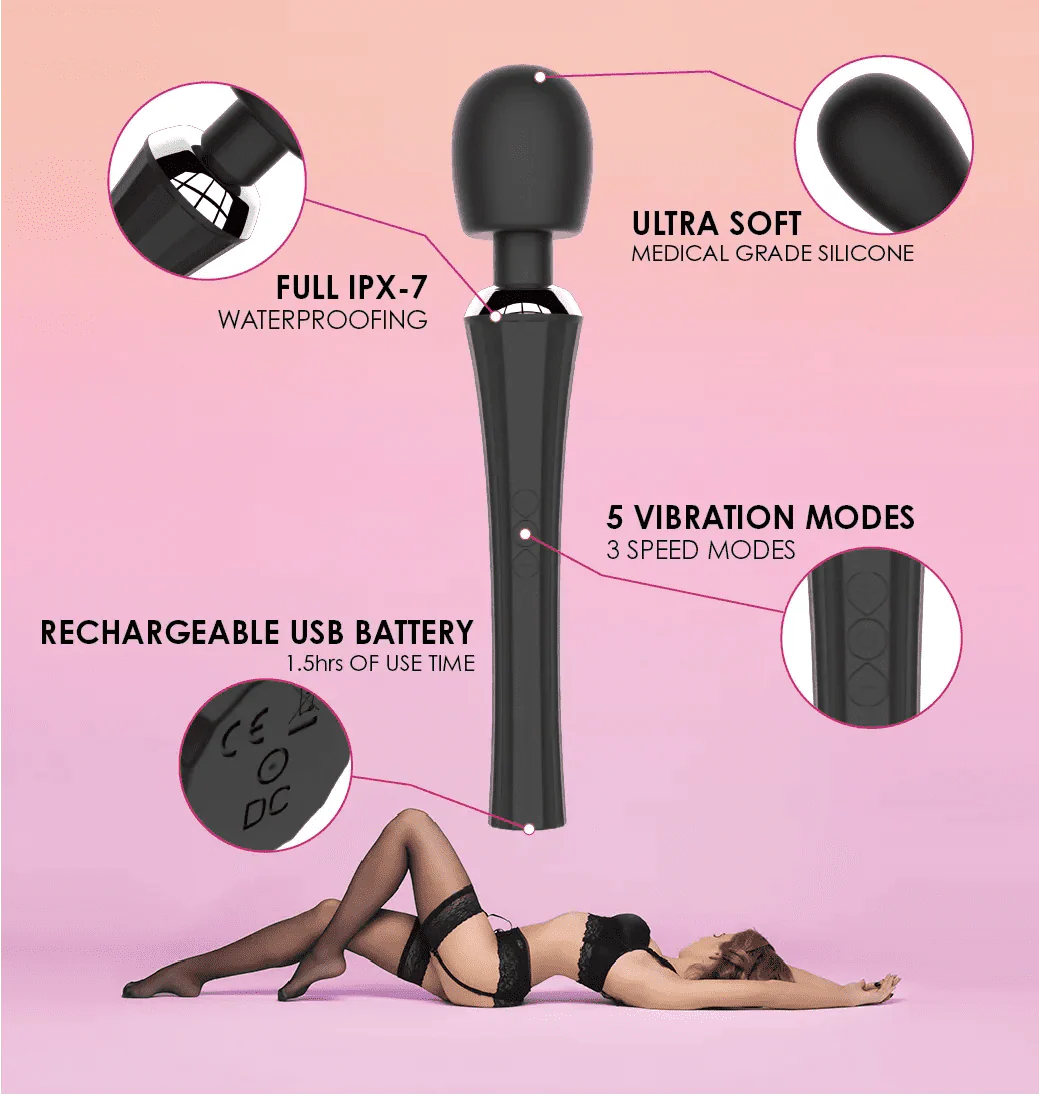 ULTRA SOFT
MEDICAL GRADE SILICONE

FULL IPX-7
WATERPROOFING

5 VIBRATION MODES
3 SPEED MODES

RECHARGEABLE USB BATTERY
1.5hrs OF USE TIME

CE

DC